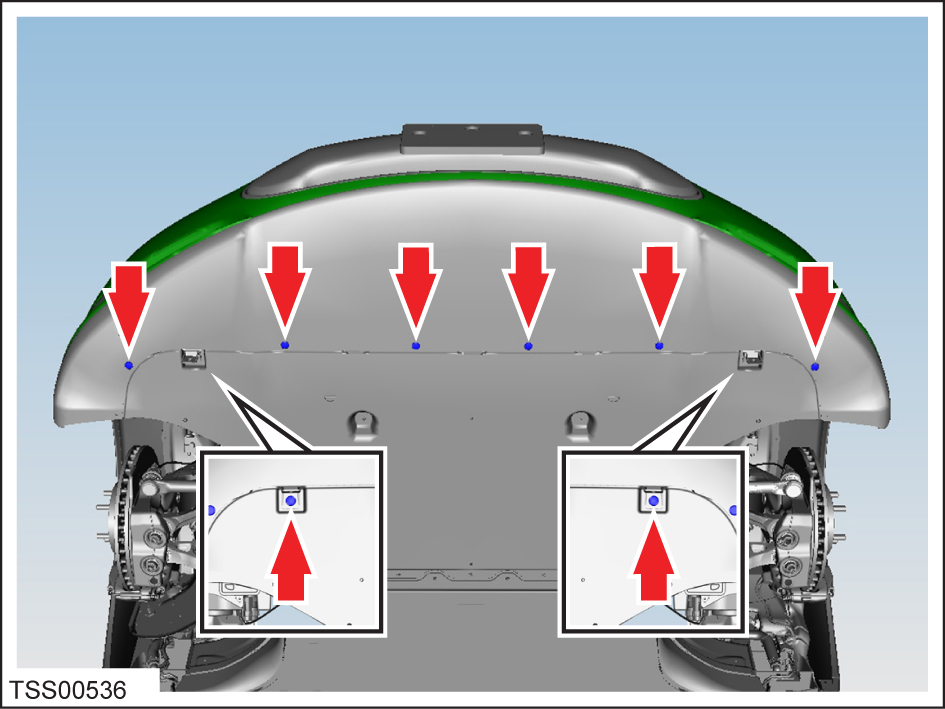 TSS00536